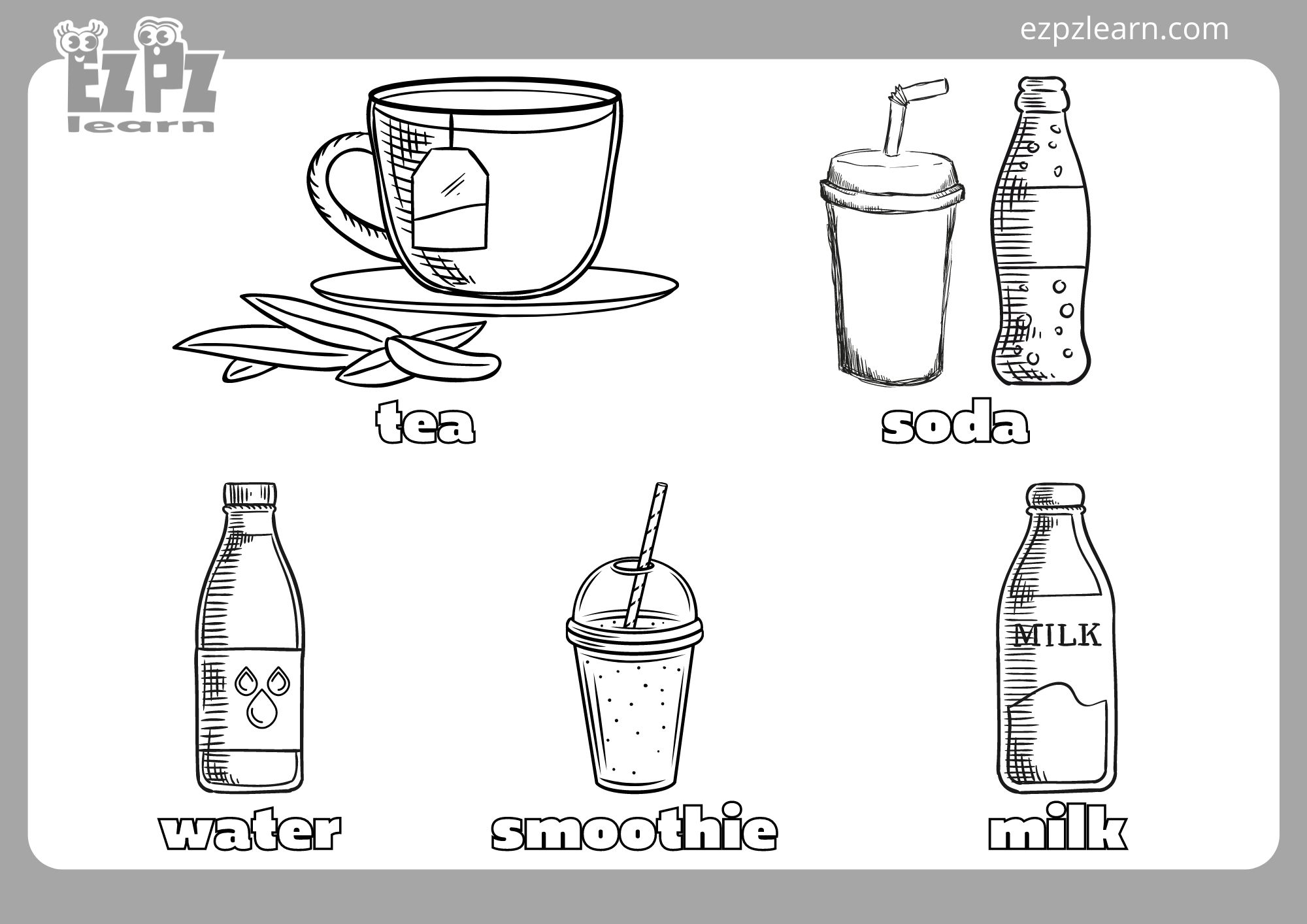 EZPZ learn

ezpzlearn.com

tea

soda

water

smoothie

MILK

milk