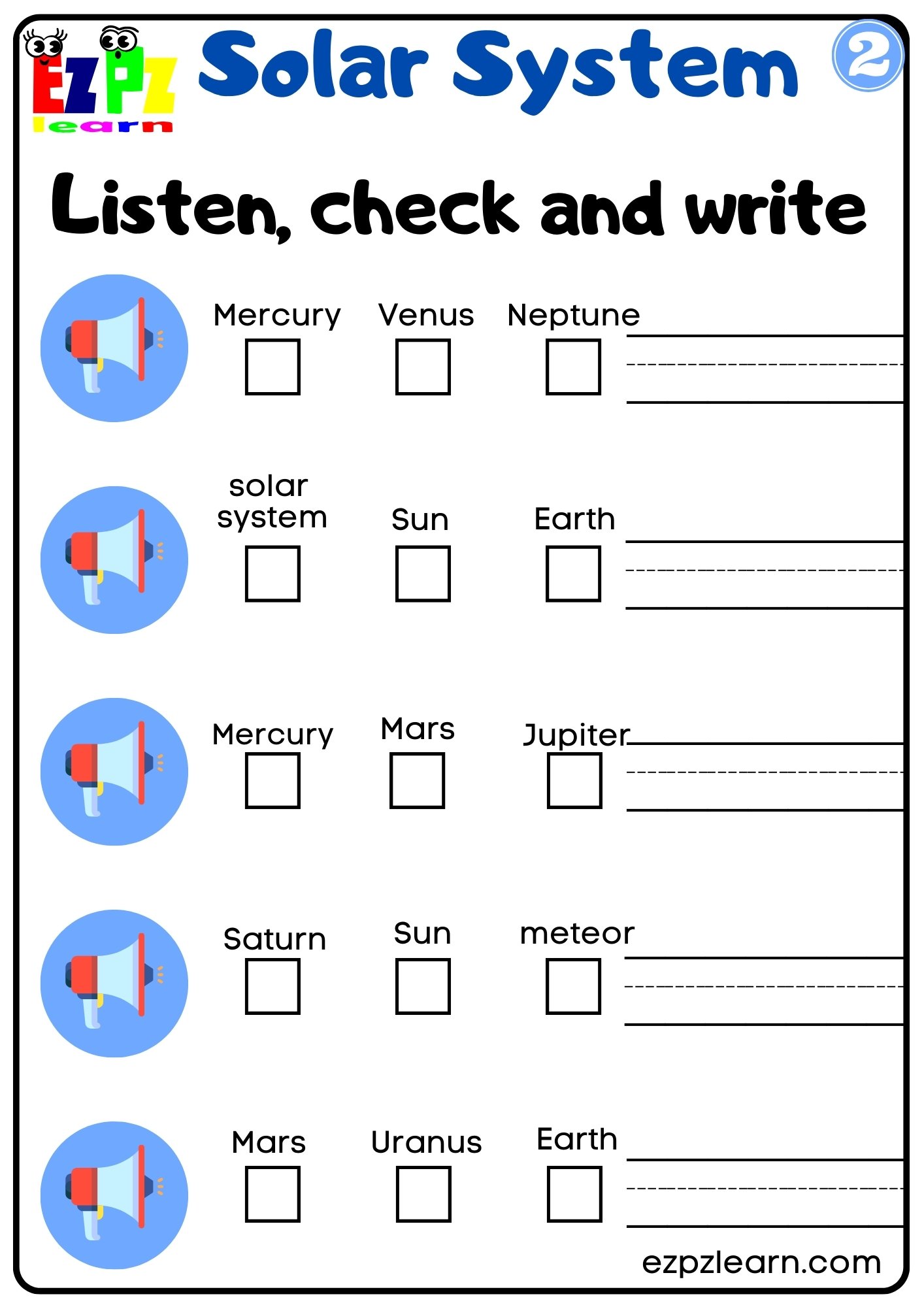 EZPZ learn

Solar System 2

Listen, check and write

Mercury Venus Neptune

solar system Sun Earth

Mercury Mars Jupiter

Saturn Sun meteor

Mars Uranus Earth

ezpzlearn.com