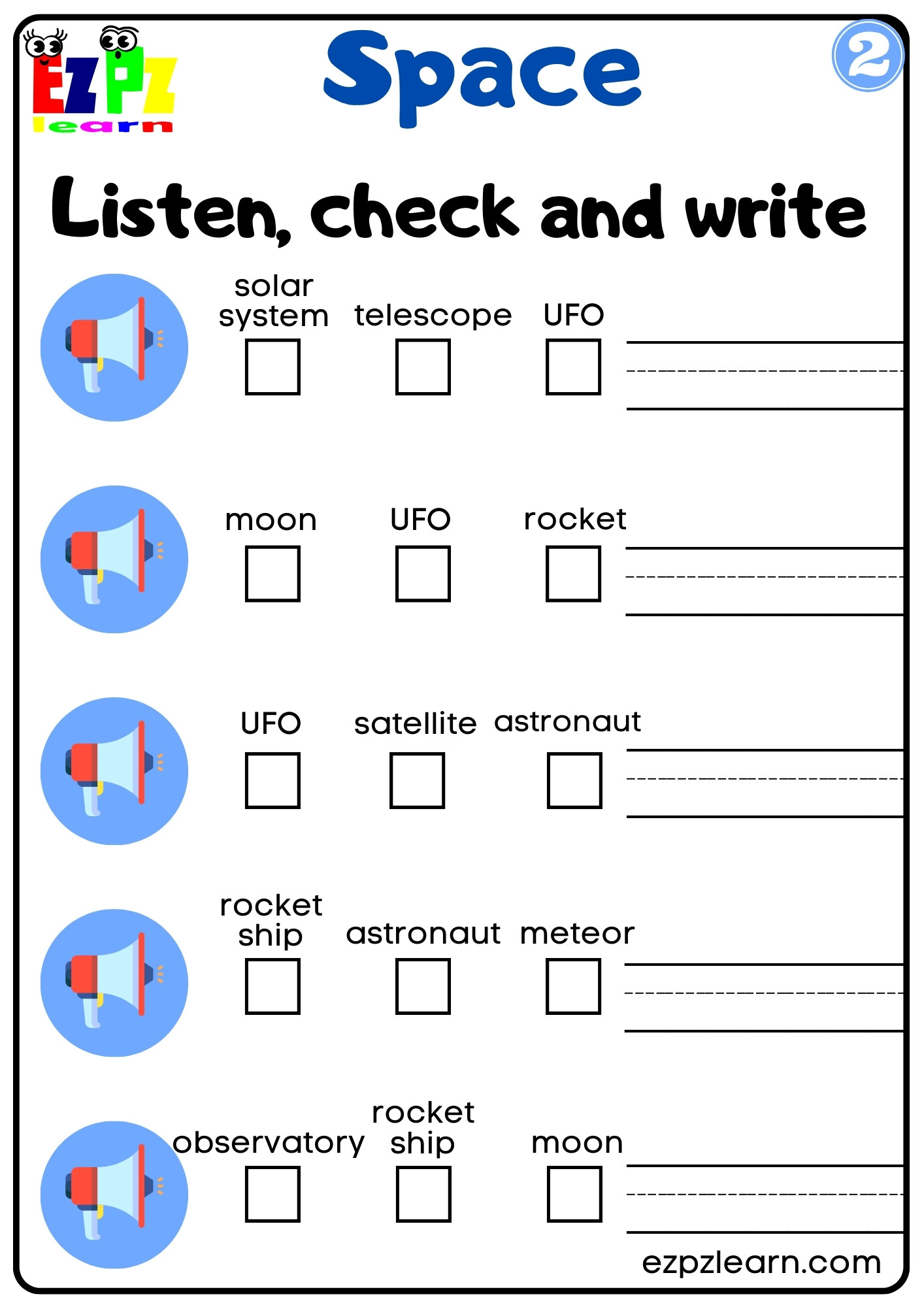 EZPZ learn

Space

2

Listen, check and write

solar system telescope UFO

moon UFO rocket

UFO satellite astronaut

rocket ship astronaut meteor

observatory rocket ship moon

ezpzlearn.com